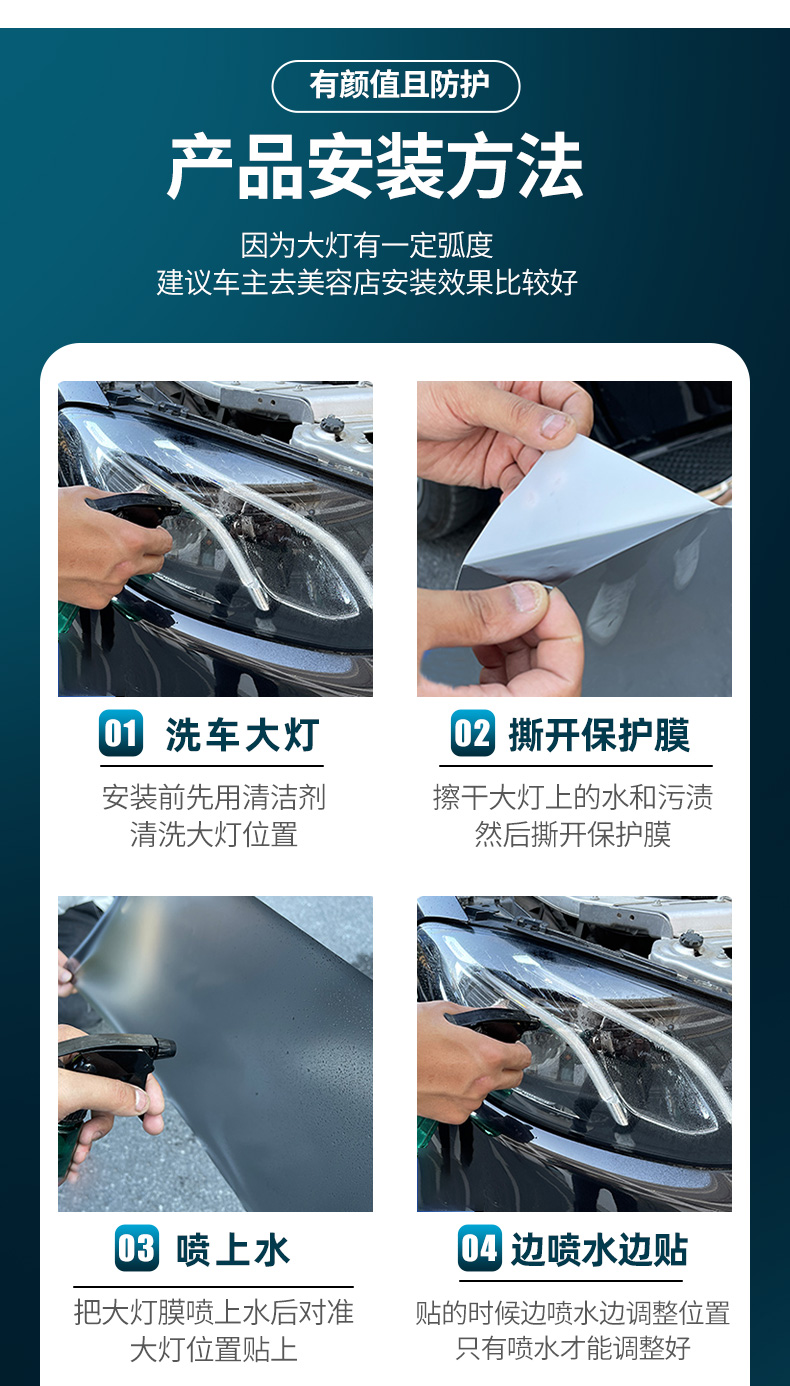 有颜值且防护

产品安装方法

因为大灯有一定弧度
建议车主去美容店安装效果比较好

01 洗车大灯

安装前先用清洁剂
清洗大灯位置

02 撕开保护膜

擦干大灯上的水和污渍
然后撕开保护膜

03 喷上水

把大灯膜喷上水后对准
大灯位置贴上

04 边喷水边贴

贴的时候边喷水边调整位置
只有喷水才能调整好