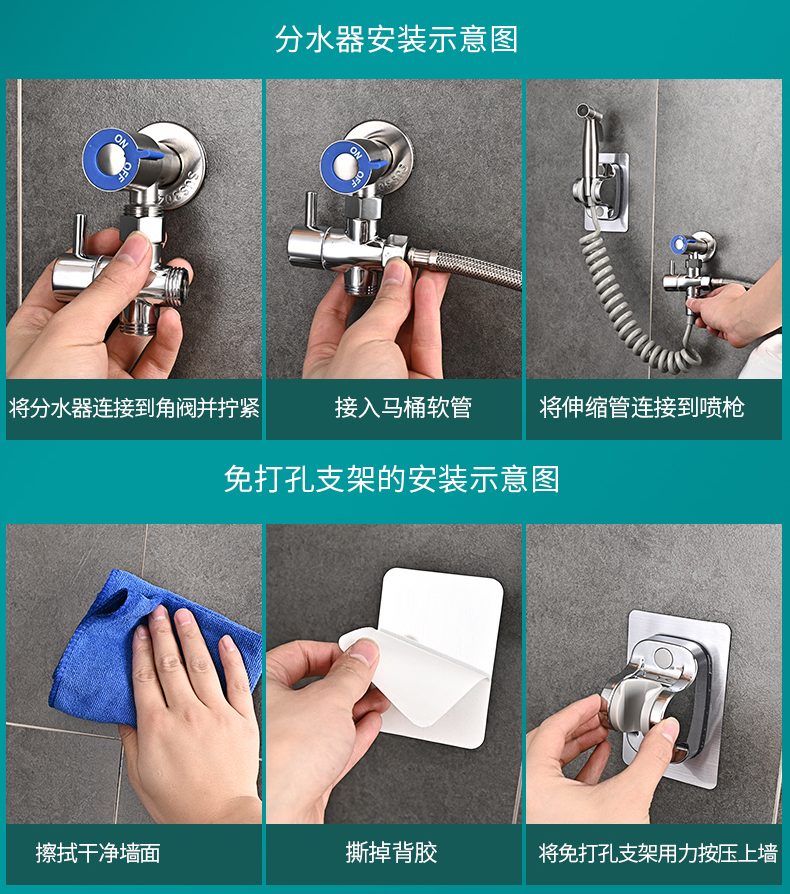 分水器安装示意图

ON OFF

ON OFF

将分水器连接到角阀并拧紧

接入马桶软管

将伸缩管连接到喷枪

免打孔支架的安装示意图

擦拭干净墙面

撕掉背胶

将免打孔支架用力按压上墙